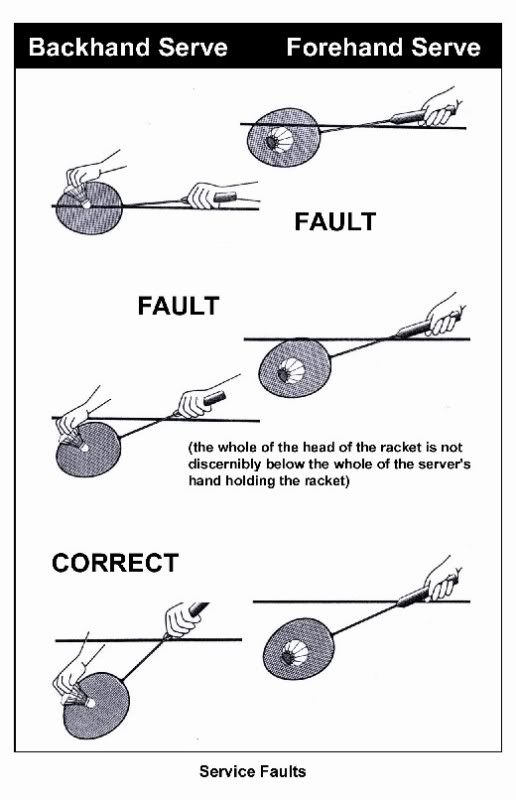 Backhand Serve Forehand Serve

FAULT

FAULT

(the whole of the head of the racket is not discernibly below the whole of the server's hand holding the racket)

CORRECT

Service Faults